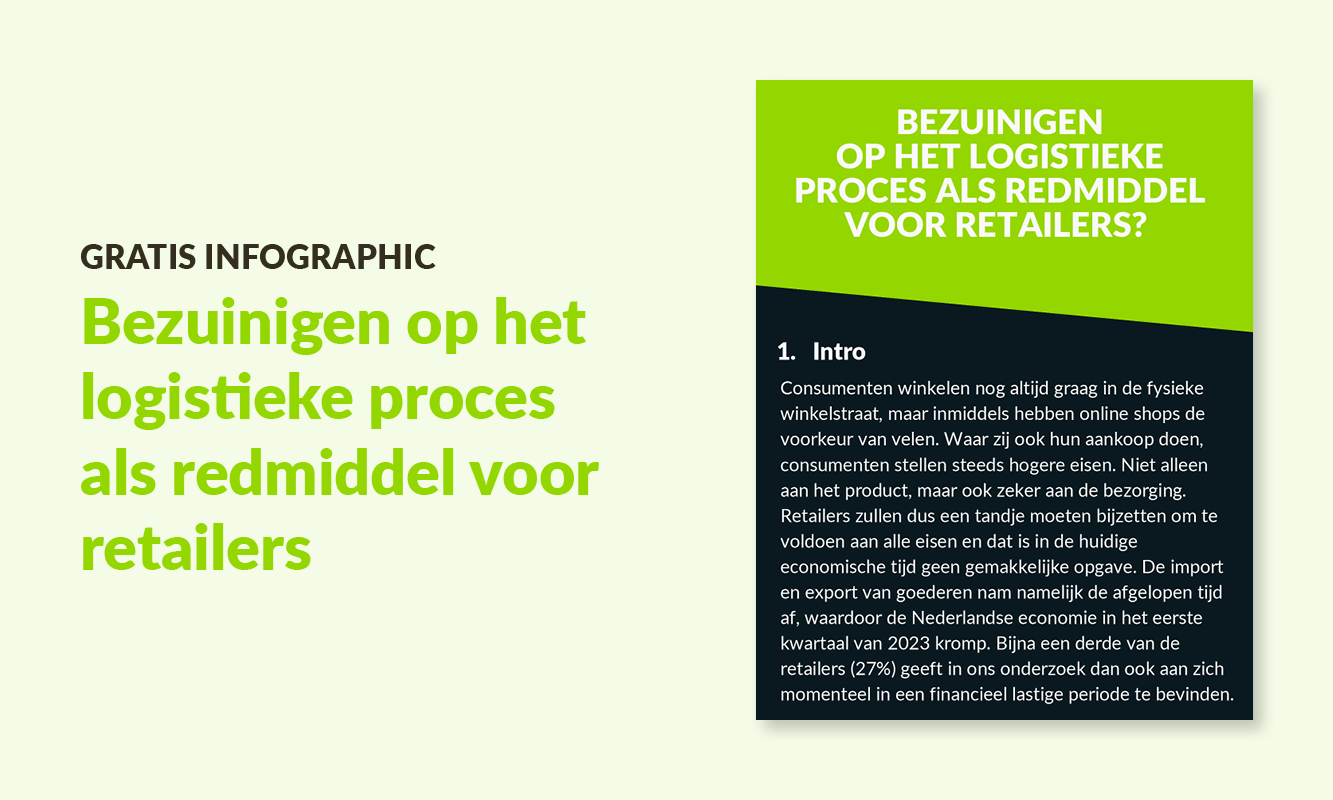 GRATIS INFOGRAPHIC

Bezuinigen op het logistieke proces als redmiddel voor retailers

BEZUINIGEN OP HET LOGISTIEKE PROCES ALS REDMIDDEL VOOR RETAILERS?

1. Intro

Consumenten winkelen nog altijd graag in de fysieke winkelstraat, maar inmiddels hebben online shops de voorkeur van velen. Waar zij ook hun aankoop doen, consumenten stellen steeds hogere eisen. Niet alleen aan het product, maar ook zeker aan de bezorging. Retailers zullen dus een tandje moeten bijzetten om te voldoen aan alle eisen en dat is in de huidige economische tijd geen gemakkelijke opgave. De import en export van goederen nam namelijk de afgelopen tijd af, waardoor de Nederlandse economie in het eerste kwartaal van 2023 kromp. Bijna een derde van de retailers (27%) geeft in ons onderzoek dan ook aan zich momenteel in een financieel lastige periode te bevinden.